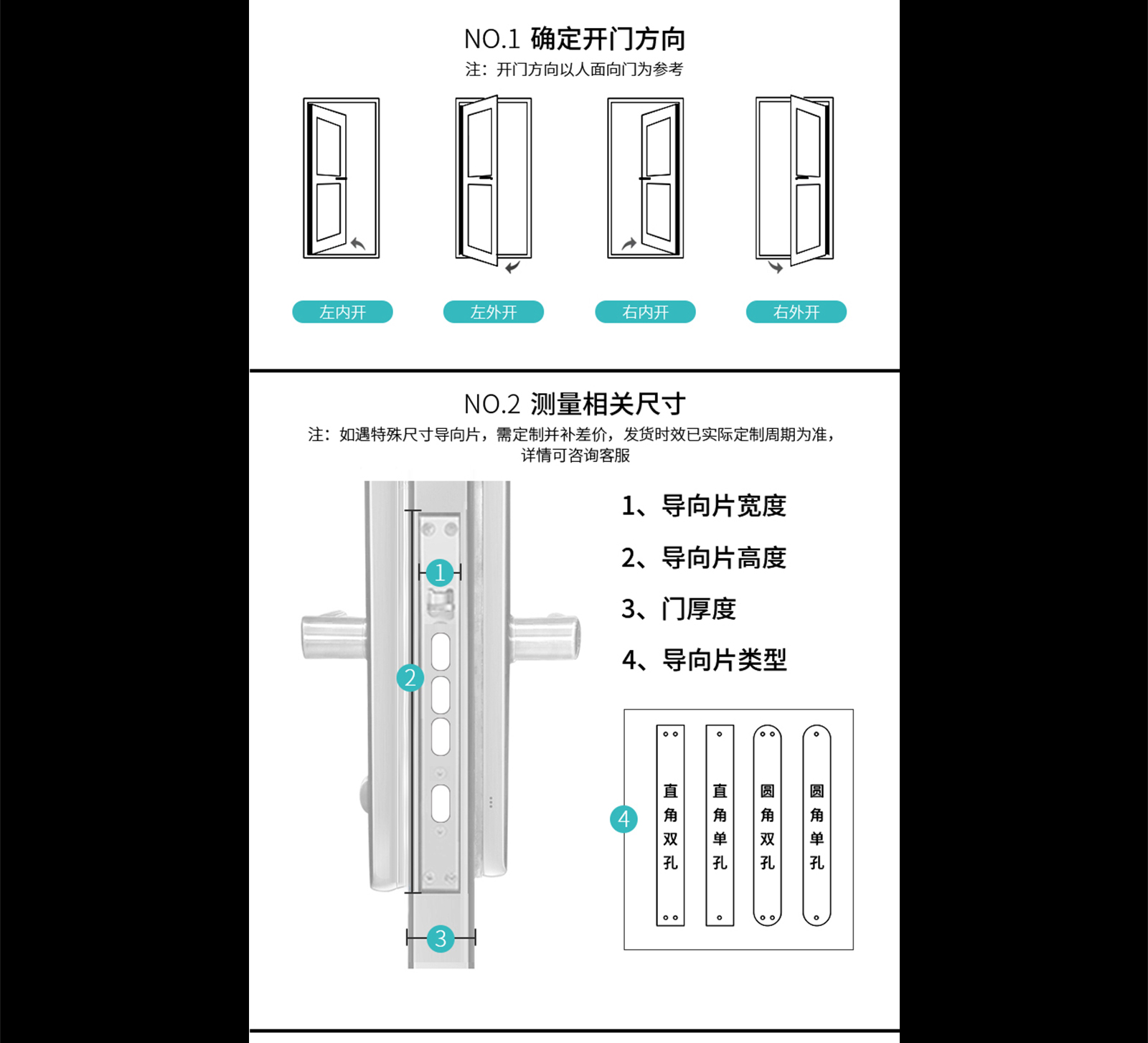 NO.1 确定开门方向
注：开门方向以人面向门为参考

左内开

左外开

右内开

右外开

NO.2 测量相关尺寸
注：如遇特殊尺寸导向片，需定制并补差价，发货时效已实际定制周期为准，详情可咨询客服

1

2

3

1、导向片宽度

2、导向片高度

3、门厚度

4、导向片类型

4

直角双孔

直角单孔

圆角双孔

圆角单孔